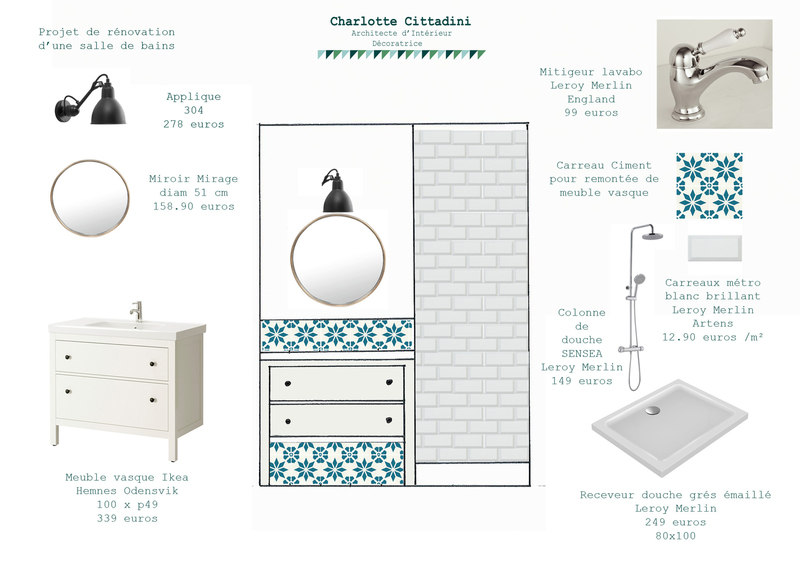 Charlotte Cittadini
Architecte d'Intérieur
Décoratrice

Projet de rénovation d'une salle de bains

Applique
304
278 euros

Miroir Mirage
diam 51 cm
158.90 euros

Meuble vasque Ikea
Hemnes Odensvik
100 x p49
339 euros

Mitigeur lavabo
Leroy Merlin
England
99 euros

Carreau Ciment
pour remontée de
meuble vasque

Carreaux métro
blanc brillant
Leroy Merlin
Artens
12.90 euros /m²

Colonne
de
douche
SENSEA
Leroy Merlin
149 euros

Receveur douche grés émaillé
Leroy Merlin
249 euros
80x100